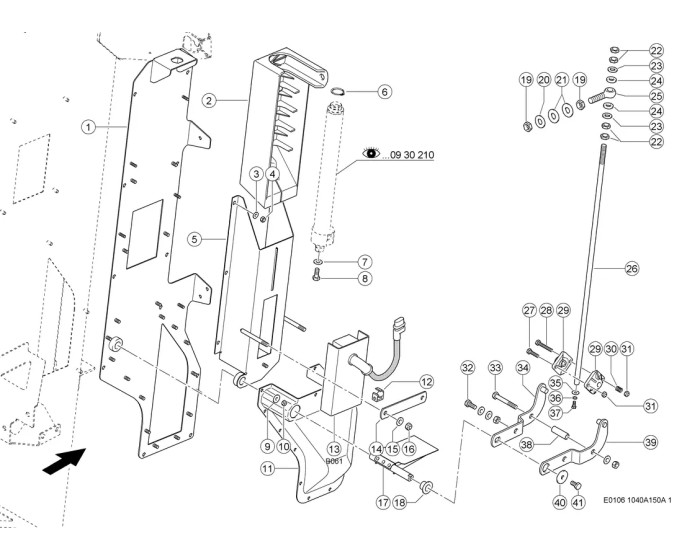 1
2
3
4
5
6
...09 30 210
7
8
9
10
11
12
13
B061
14
15
16
17
18
19
20
21
19
22
23
24
25
24
23
22
26
27
28
29
29
30
31
31
32
33
34
35
36
37
38
39
40
41
E0106 1040A150A 1