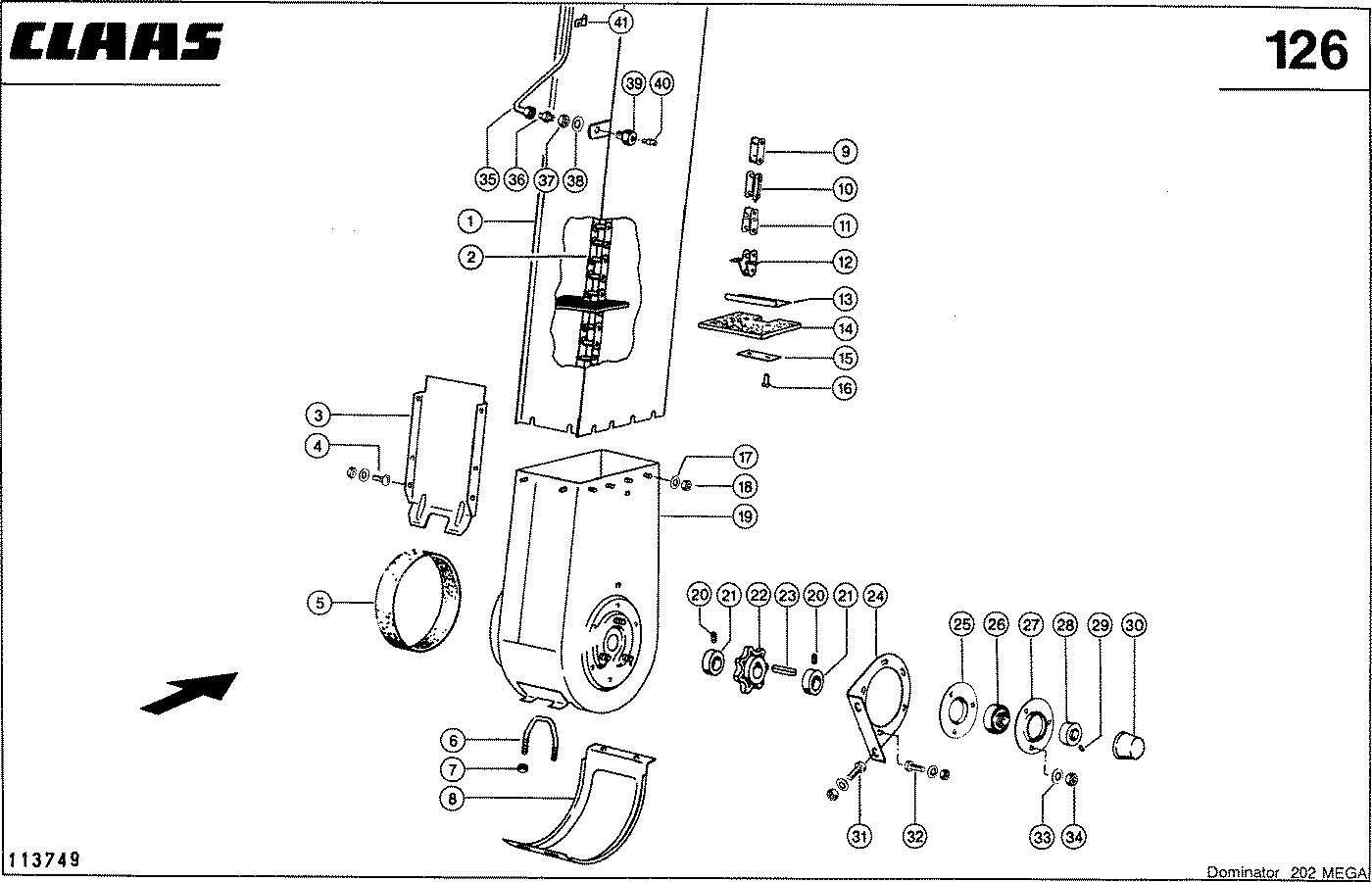 CLAAS

126

41
39
40
35
36
37
38
9
10
11
12
13
14
15
16
1
2
3
4
17
18
19
5
20
21
22
23
20
21
24
25
26
27
28
29
30
6
7
8
31
32
33
34

113749

Dominator 202 MEGA