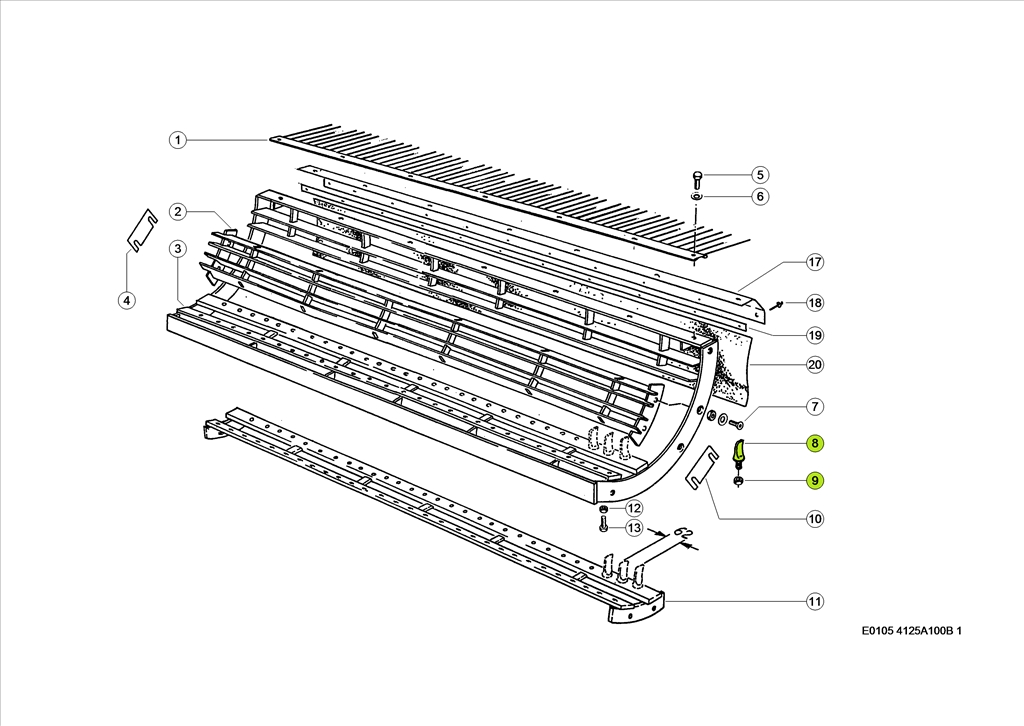 1
2
3
4
5
6
17
18
19
20
7
8
9
10
12
13
62
11
E0105 4125A100B 1