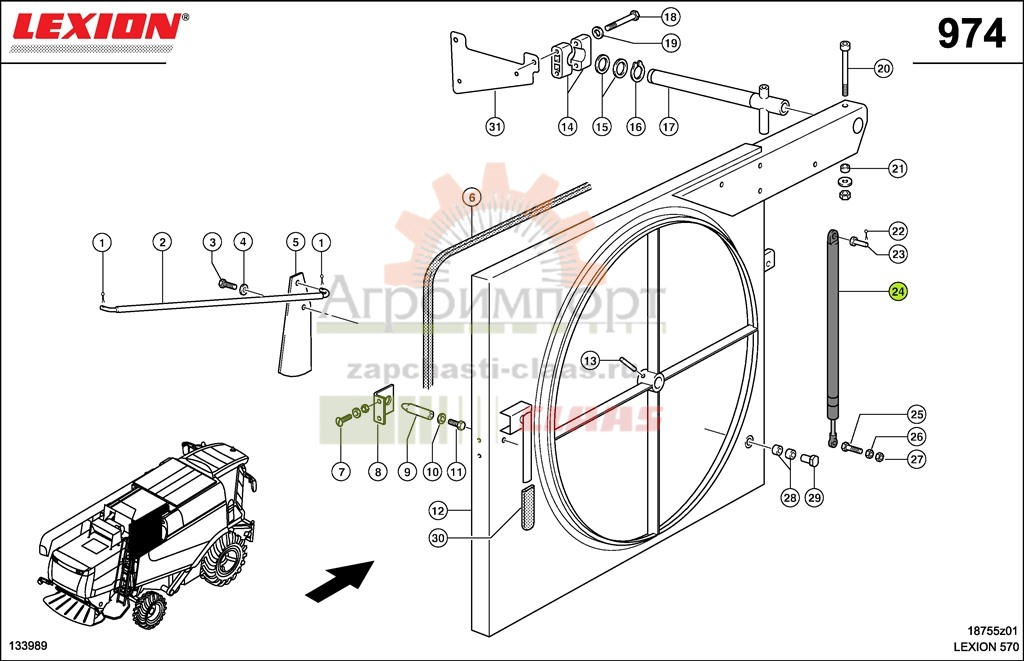 LEXION®

974

18
19
20
31
14
15
16
17
21
6
22
23
24
1
2
3
4
5
1
Агроимпорт
zapchasti-claas.ru
CLAAS
13
7
8
9
10
11
25
26
27
28
29
12
30

133989

18755z01
LEXION 570